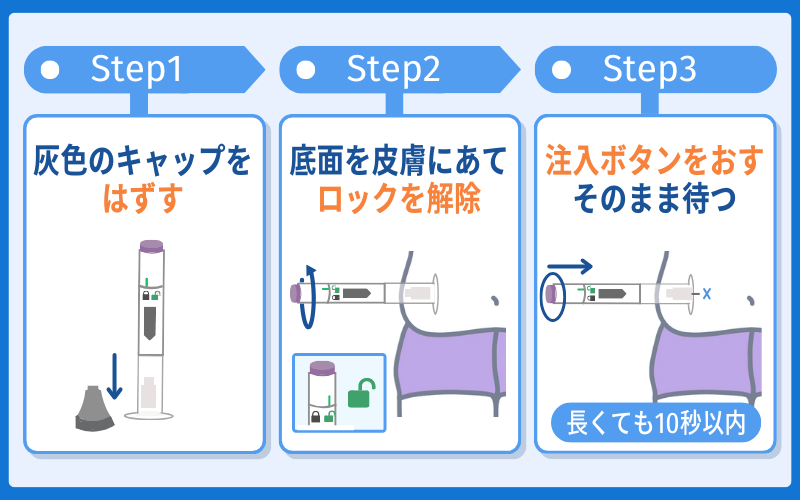 Step1

灰色のキャップを
はずす

Step2

底面を皮膚にあて
ロックを解除

Step3

注入ボタンをおす
そのまま待つ

長くても10秒以内